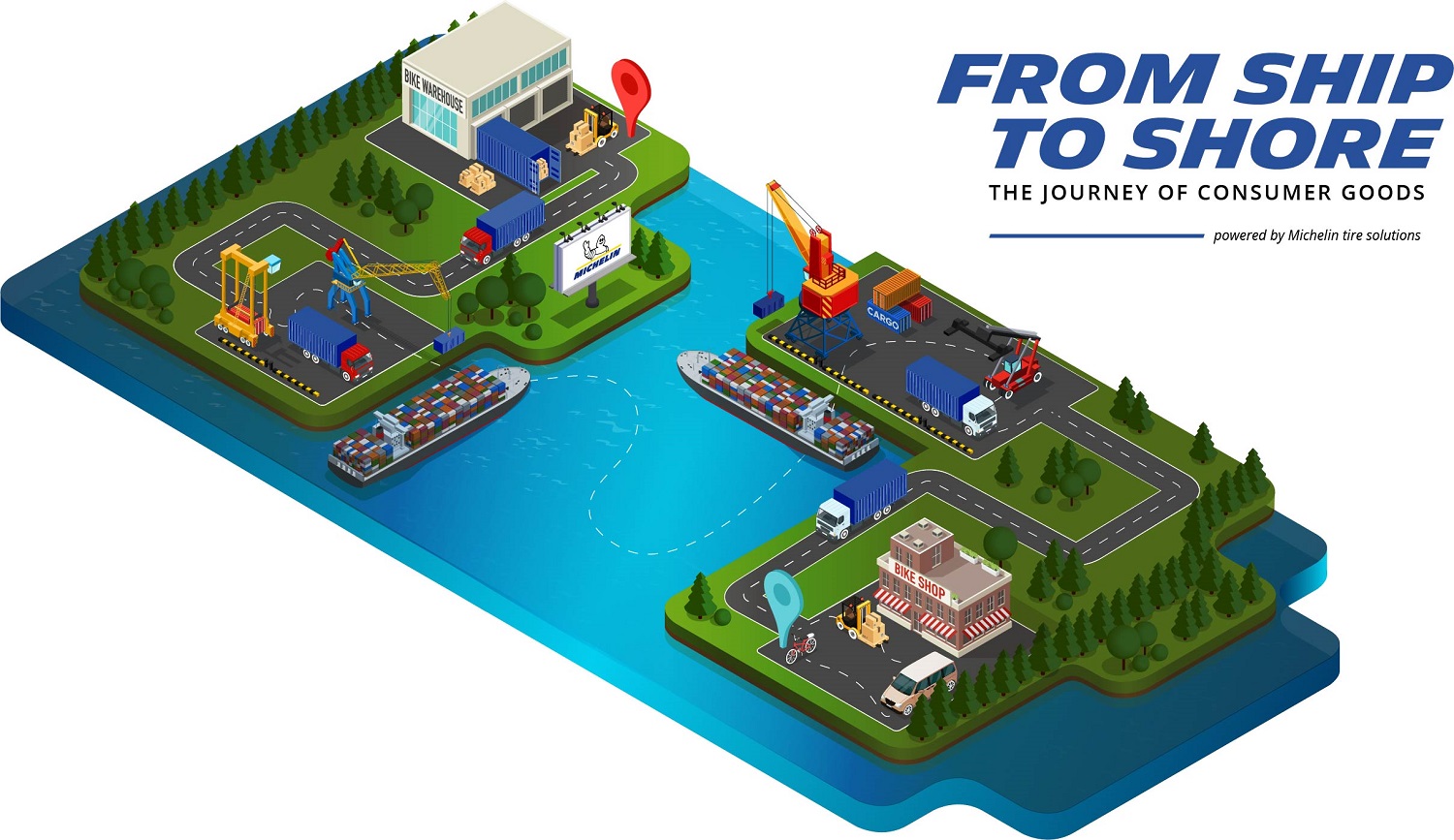 FROM SHIP TO SHORE
THE JOURNEY OF CONSUMER GOODS
powered by Michelin tire solutions

BIKE WAREHOUSE

MICHELIN

CARGO

BIKE SHOP